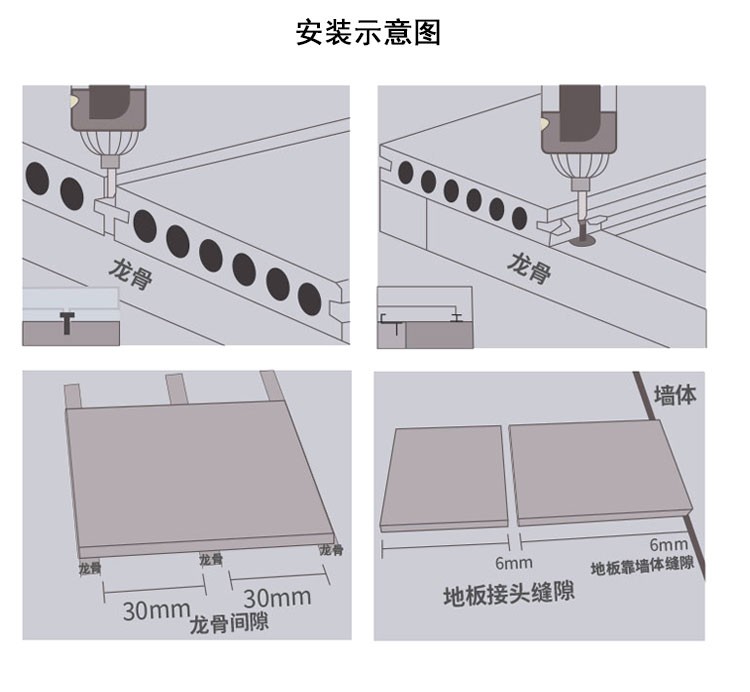 安装示意图

龙骨

龙骨

龙骨
龙骨
龙骨
30mm
30mm
龙骨间隙

墙体
6mm
6mm
地板靠墙体缝隙
地板接头缝隙